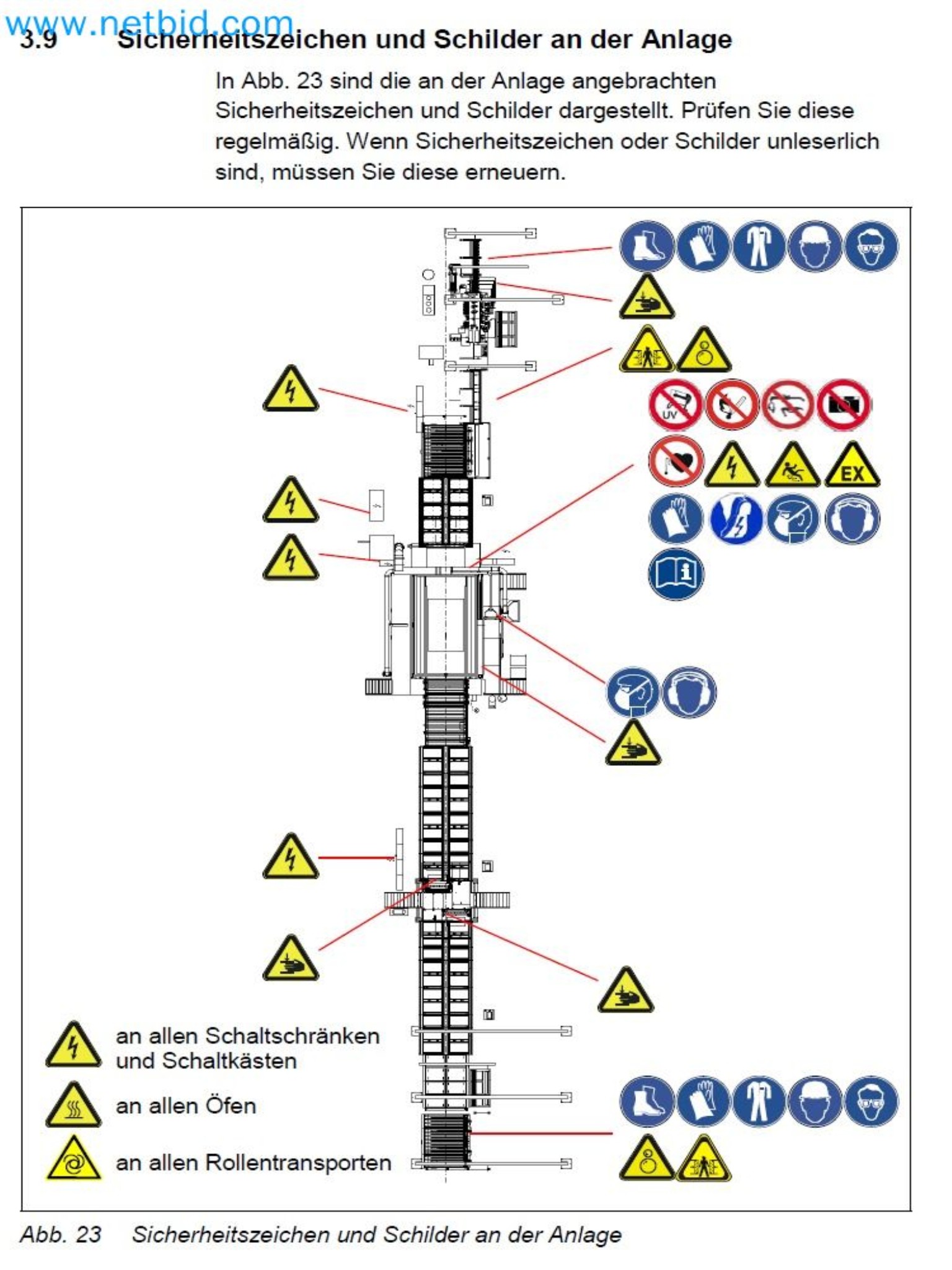 www.netbid.com

3.9 Sicherheitszeichen und Schilder an der Anlage

In Abb. 23 sind die an der Anlage angebrachten Sicherheitszeichen und Schilder dargestellt. Prüfen Sie diese regelmäßig. Wenn Sicherheitszeichen oder Schilder unleserlich sind, müssen Sie diese erneuern.

UV

EX

an allen Schaltschränken und Schaltkästen

an allen Öfen

an allen Rollentransporten

Abb. 23 Sicherheitszeichen und Schilder an der Anlage