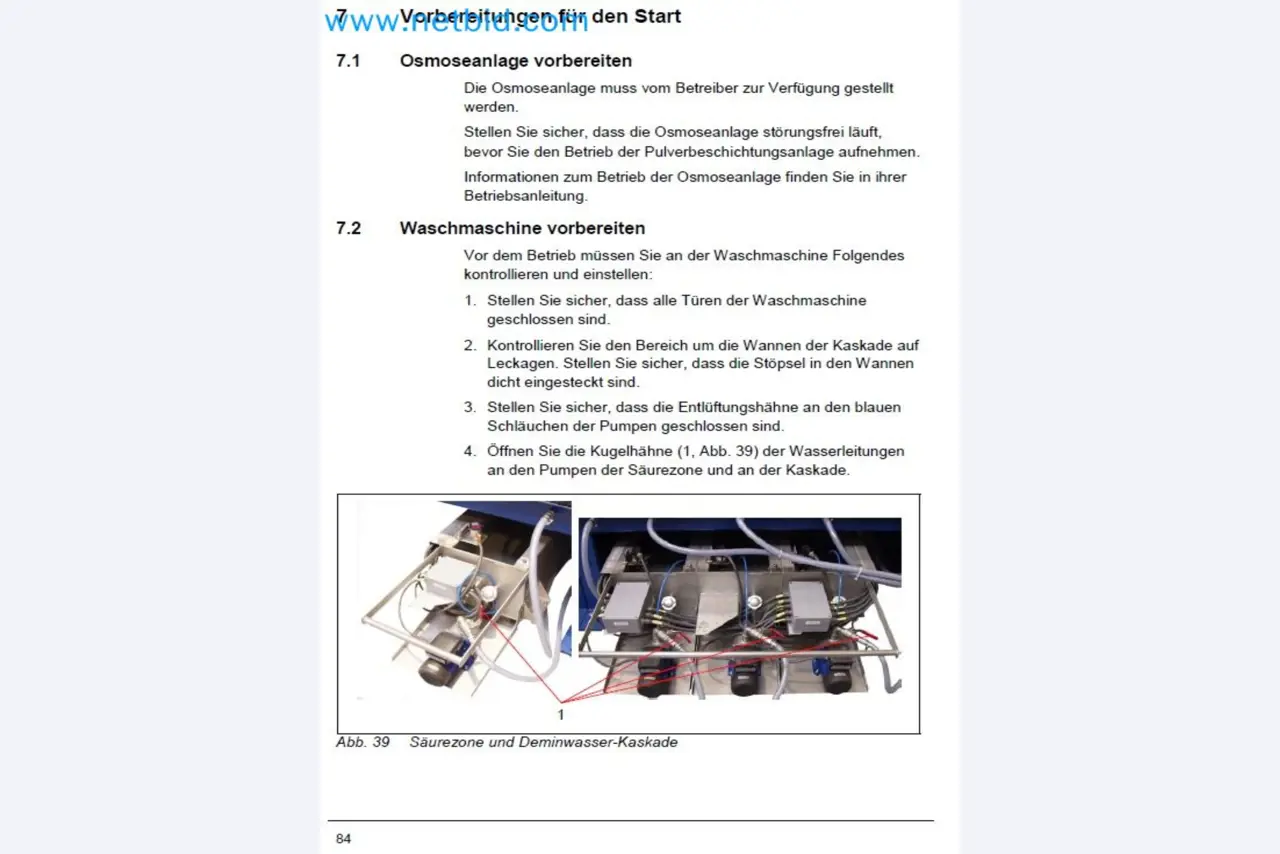 www.netbid.com

7 Vorbereitungen für den Start

7.1 Osmoseanlage vorbereiten

Die Osmoseanlage muss vom Betreiber zur Verfügung gestellt werden.

Stellen Sie sicher, dass die Osmoseanlage störungsfrei läuft, bevor Sie den Betrieb der Pulverbeschichtungsanlage aufnehmen.

Informationen zum Betrieb der Osmoseanlage finden Sie in ihrer Betriebsanleitung.

7.2 Waschmaschine vorbereiten

Vor dem Betrieb müssen Sie an der Waschmaschine Folgendes kontrollieren und einstellen:

1. Stellen Sie sicher, dass alle Türen der Waschmaschine geschlossen sind.

2. Kontrollieren Sie den Bereich um die Wannen der Kaskade auf Leckagen. Stellen Sie sicher, dass die Stöpsel in den Wannen dicht eingesteckt sind.

3. Stellen Sie sicher, dass die Entlüftungshähne an den blauen Schläuchen der Pumpen geschlossen sind.

4. Öffnen Sie die Kugelhähne (1, Abb. 39) der Wasserleitungen an den Pumpen der Säurezone und an der Kaskade.

1

Abb. 39 Säurezone und Deminwasser-Kaskade

84