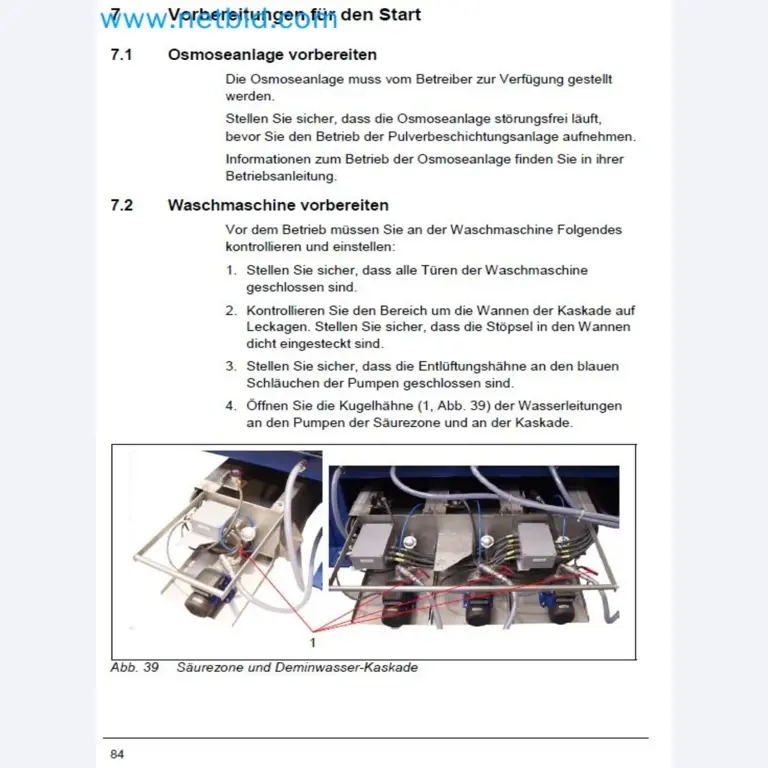 www.netbid.com

7 Vorbereitungen für den Start

7.1 Osmoseanlage vorbereiten

Die Osmoseanlage muss vom Betreiber zur Verfügung gestellt werden.

Stellen Sie sicher, dass die Osmoseanlage störungsfrei läuft, bevor Sie den Betrieb der Pulverbeschichtungsanlage aufnehmen.

Informationen zum Betrieb der Osmoseanlage finden Sie in ihrer Betriebsanleitung.

7.2 Waschmaschine vorbereiten

Vor dem Betrieb müssen Sie an der Waschmaschine Folgendes kontrollieren und einstellen:

1. Stellen Sie sicher, dass alle Türen der Waschmaschine geschlossen sind.

2. Kontrollieren Sie den Bereich um die Wannen der Kaskade auf Leckagen. Stellen Sie sicher, dass die Stöpsel in den Wannen dicht eingesteckt sind.

3. Stellen Sie sicher, dass die Entlüftungshähne an den blauen Schläuchen der Pumpen geschlossen sind.

4. Öffnen Sie die Kugelhähne (1, Abb. 39) der Wasserleitungen an den Pumpen der Säurezone und an der Kaskade.

1

Abb. 39 Säurezone und Deminwasser-Kaskade

84