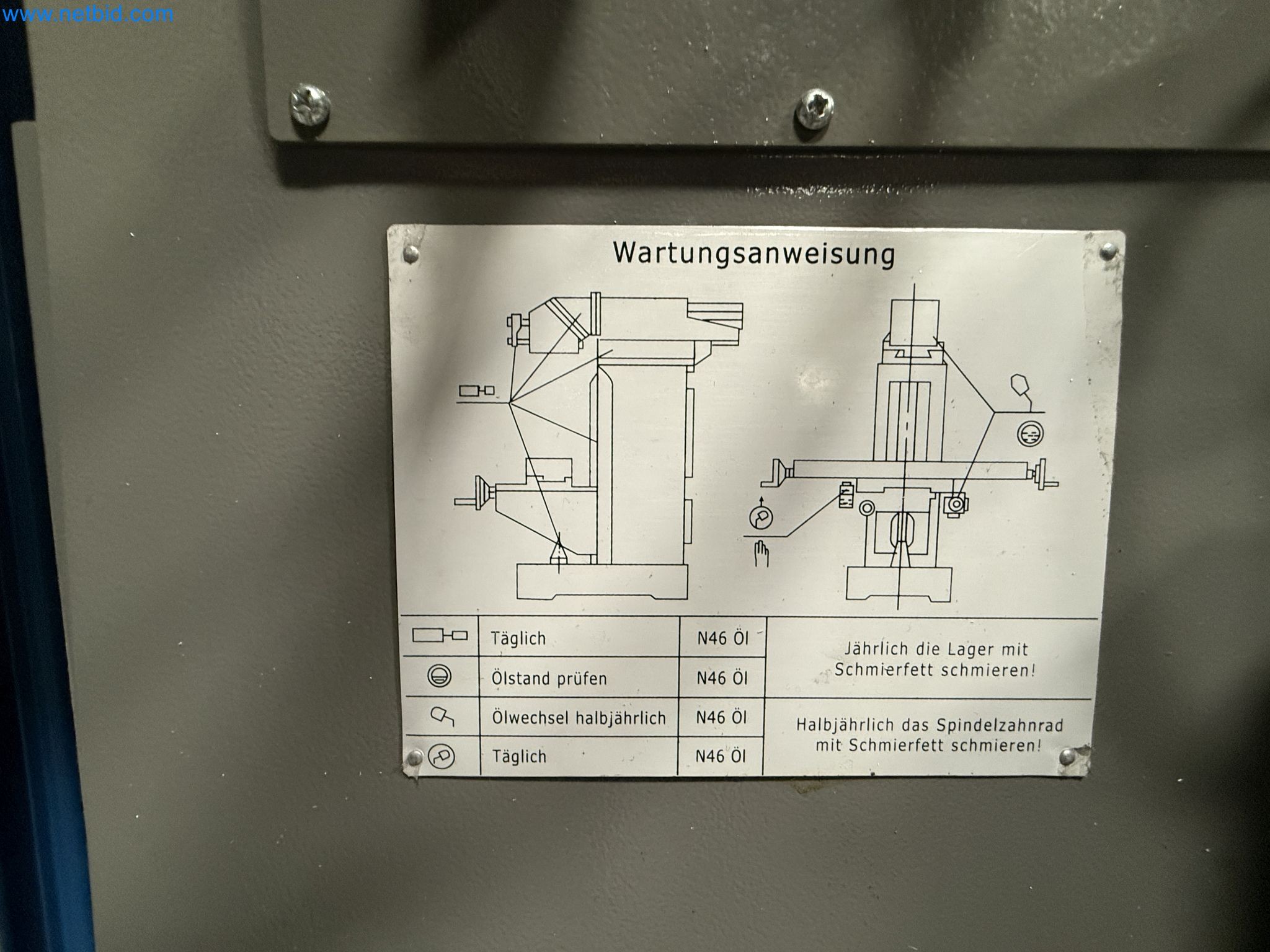 www.netbid.com

Wartungsanweisung

| | Täglich | N46 Öl | Jährlich die Lager mit Schmierfett schmieren! |
|---|---|---|---|
| | Ölstand prüfen | N46 Öl | |
| | Ölwechsel halbjährlich | N46 Öl | Halbjährlich das Spindelzahnrad mit Schmierfett schmieren! |
| | Täglich | N46 Öl | |